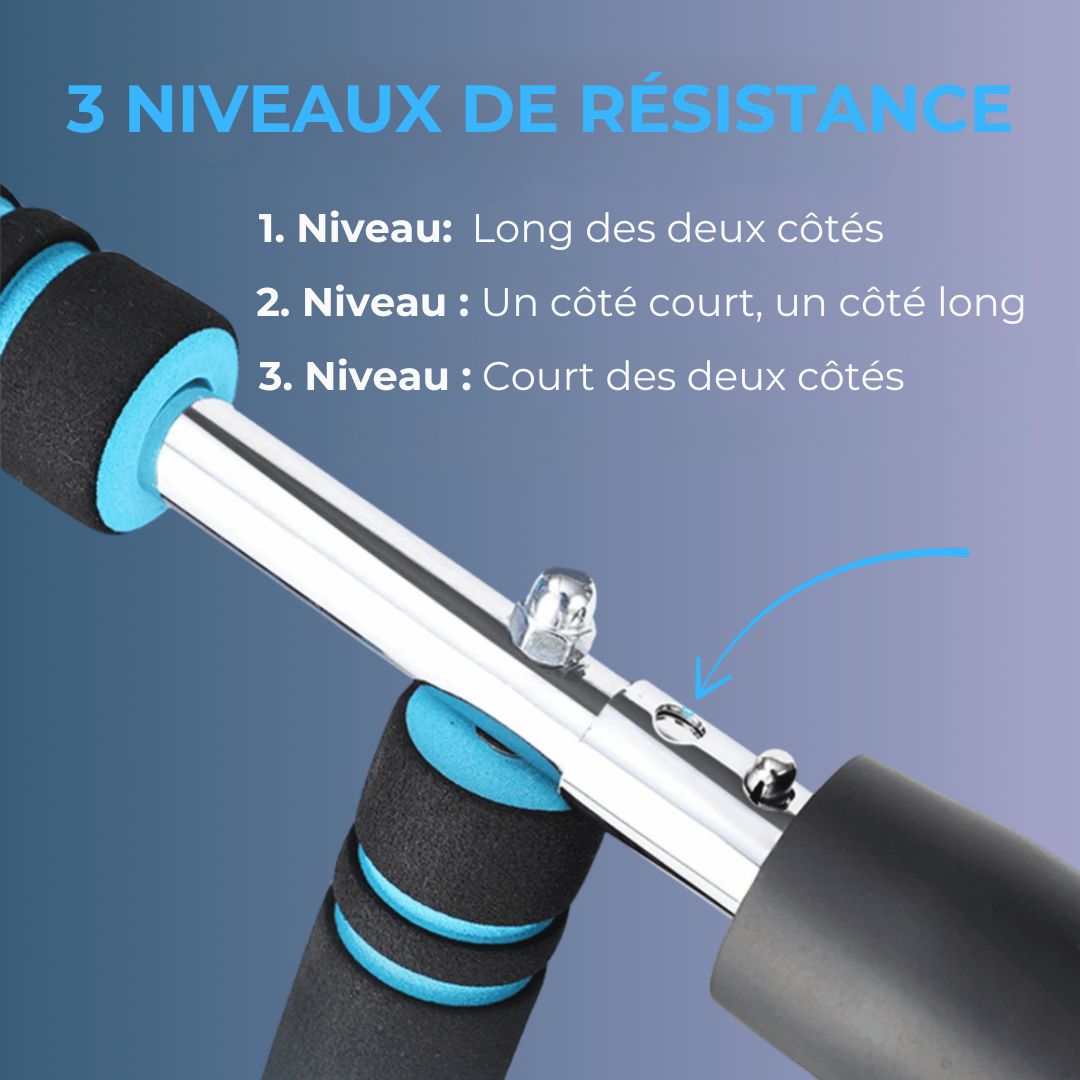 3 NIVEAUX DE RÉSISTANCE

1. Niveau: Long des deux côtés

2. Niveau : Un côté court, un côté long

3. Niveau : Court des deux côtés