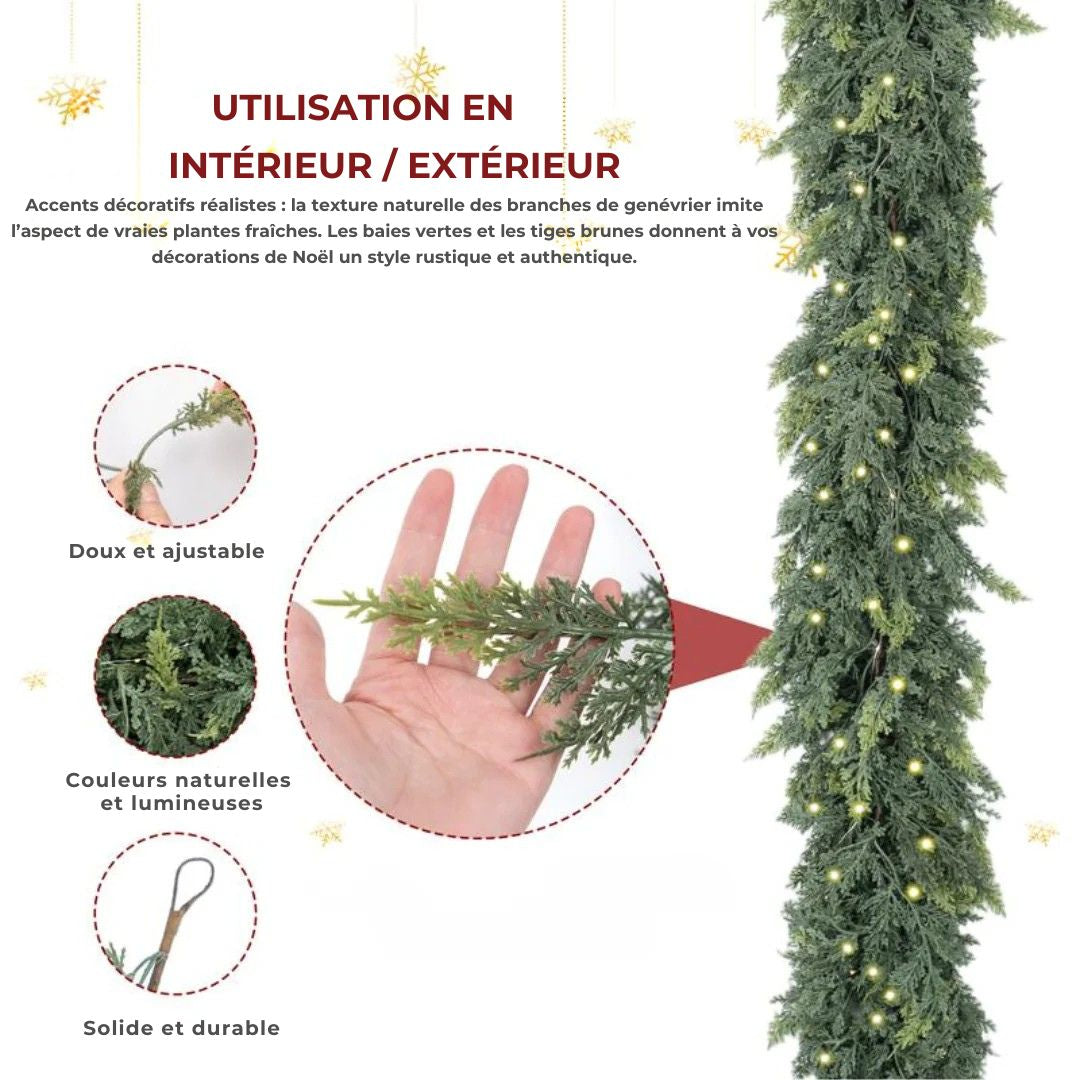 UTILISATION EN INTÉRIEUR / EXTÉRIEUR

Accents décoratifs réalistes : la texture naturelle des branches de genévrier imite l'aspect de vraies plantes fraîches. Les baies vertes et les tiges brunes donnent à vos décorations de Noël un style rustique et authentique.

Doux et ajustable

Couleurs naturelles et lumineuses

Solide et durable