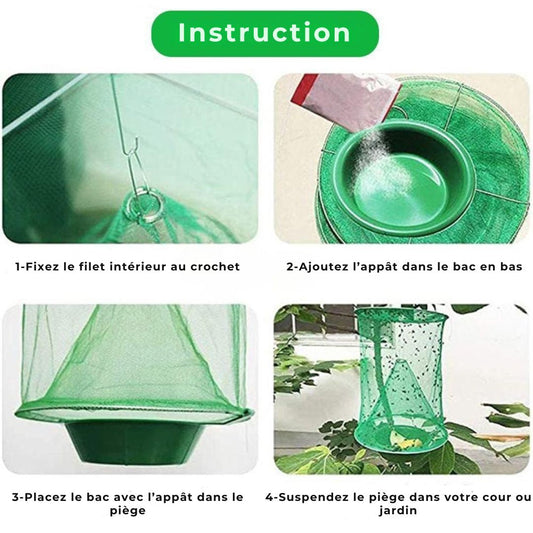 Instruction

1-Fixez le filet intérieur au crochet

2-Ajoutez l'appât dans le bac en bas

3-Placez le bac avec l'appât dans le piège

4-Suspendez le piège dans votre cour ou jardin