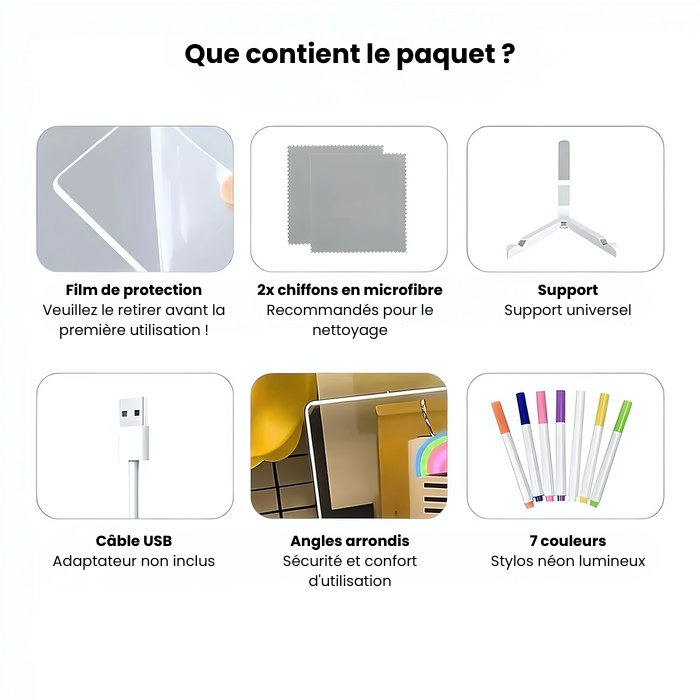 Que contient le paquet ?

Film de protection
Veuillez le retirer avant la première utilisation !

2x chiffons en microfibre
Recommandés pour le nettoyage

Support
Support universel

Câble USB
Adaptateur non inclus

Angles arrondis
Sécurité et confort d'utilisation

7 couleurs
Stylos néon lumineux