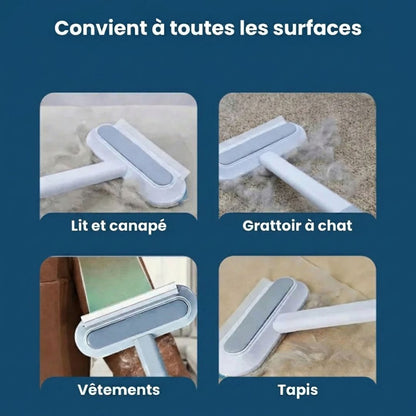 Convient à toutes les surfaces

Lit et canapé

Grattoir à chat

Vêtements

Tapis