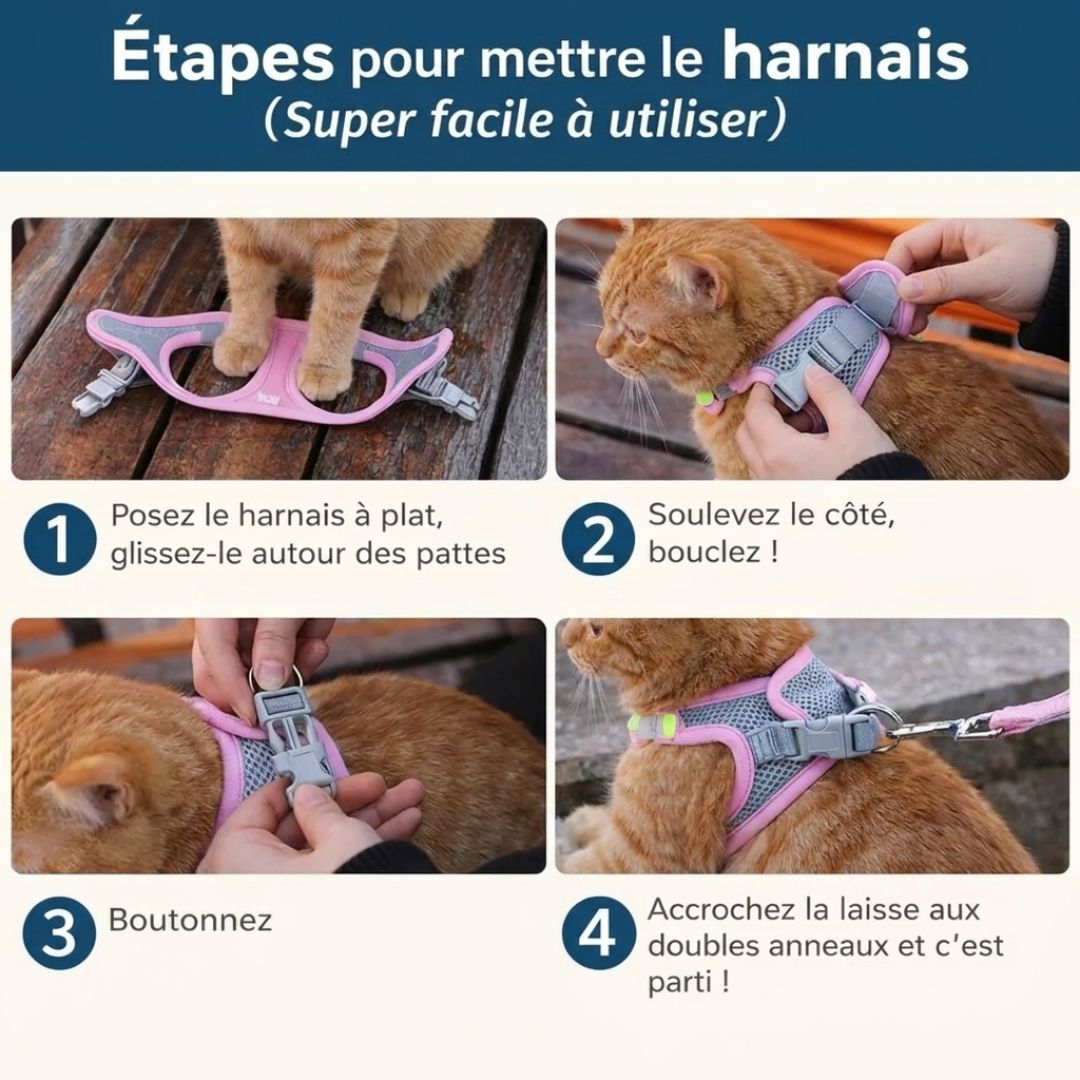 Étapes pour mettre le harnais
(Super facile à utiliser)

1 Posez le harnais à plat, glissez-le autour des pattes

2 Soulevez le côté, bouclez !

3 Boutonnez

4 Accrochez la laisse aux doubles anneaux et c'est parti !