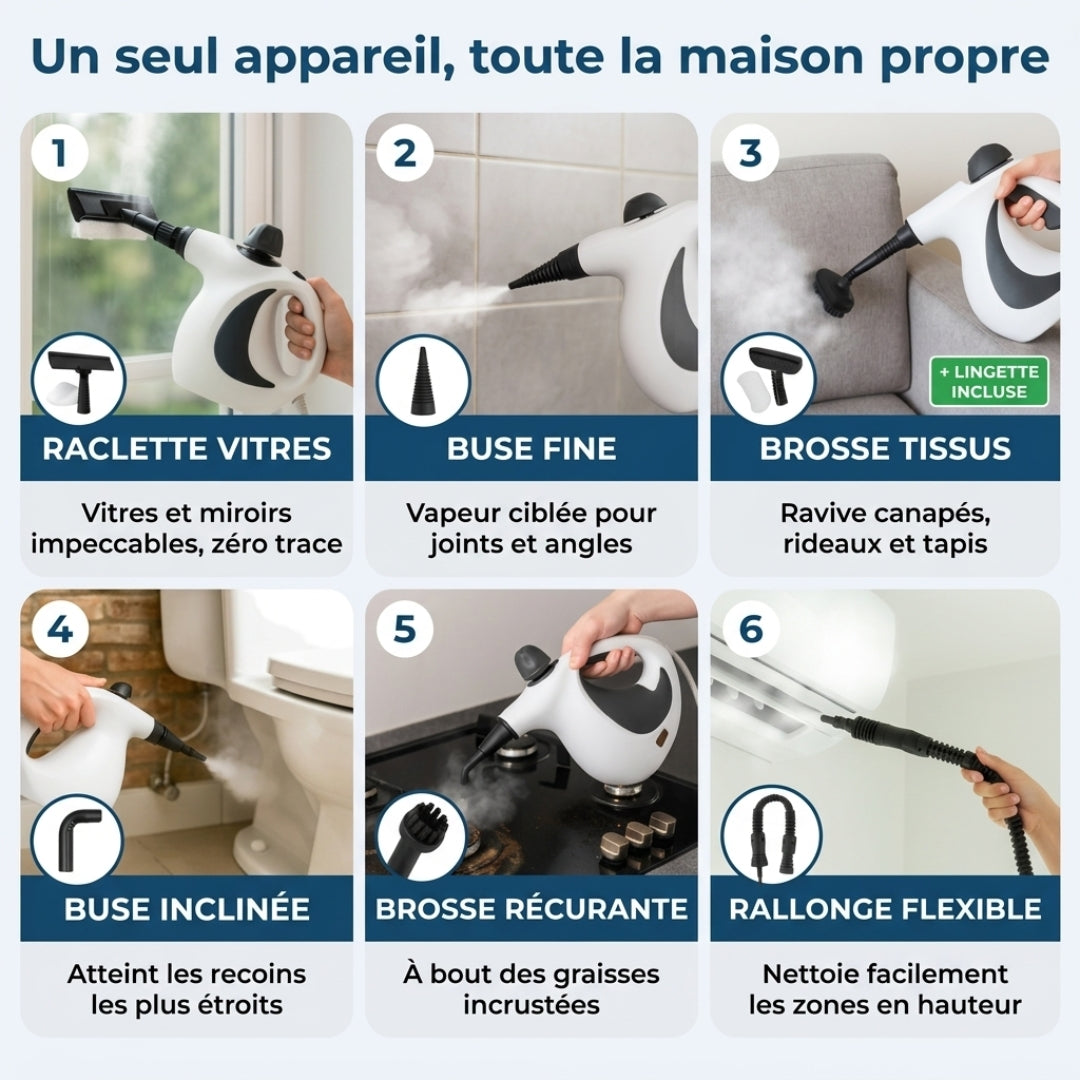 Un seul appareil, toute la maison propre

1
RACLETTE VITRES
Vitres et miroirs impeccables, zéro trace

2
BUSE FINE
Vapeur ciblée pour joints et angles

3
+ LINGETTE INCLUSE
BROSSE TISSUS
Ravive canapés, rideaux et tapis

4
BUSE INCLINÉE
Atteint les recoins les plus étroits

5
BROSSE RÉCURANTE
À bout des graisses incrustées

6
RALLONGE FLEXIBLE
Nettoie facilement les zones en hauteur