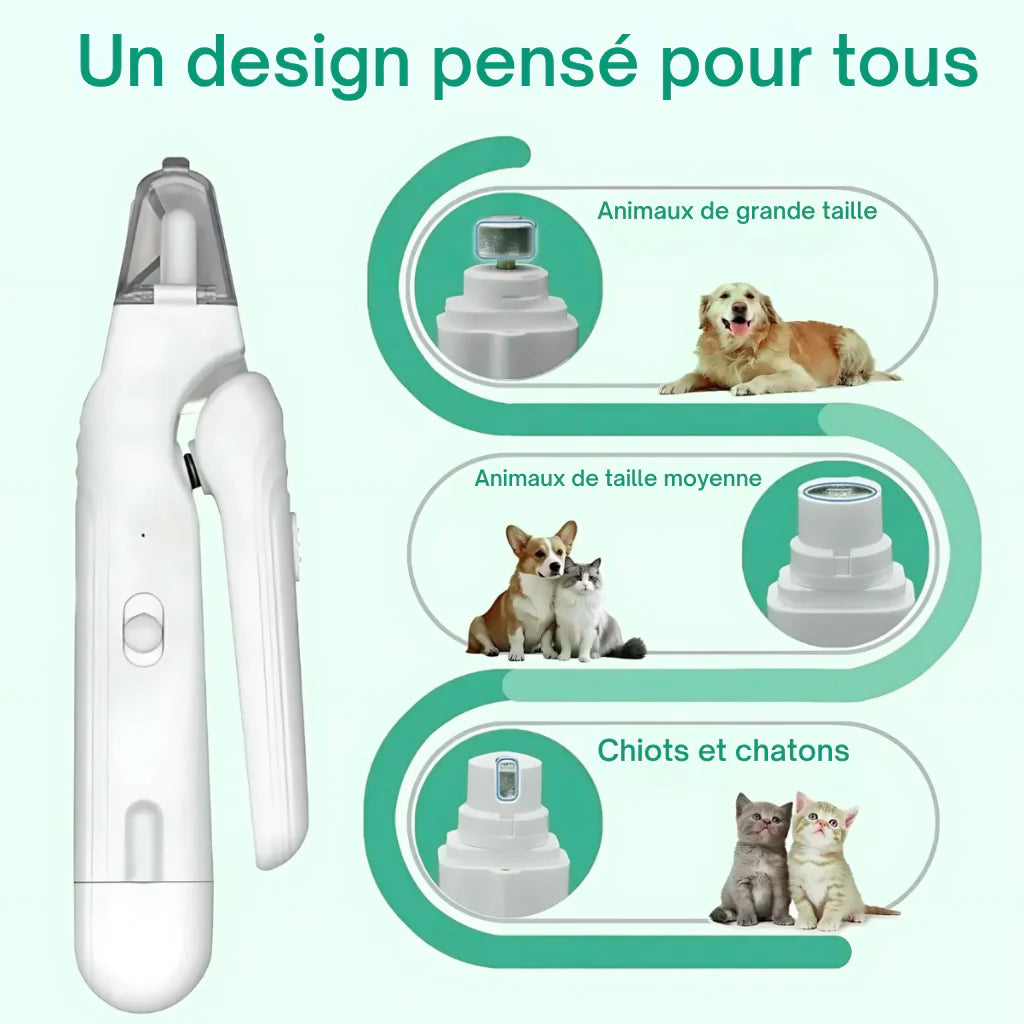 Un design pensé pour tous

Animaux de grande taille

Animaux de taille moyenne

Chiots et chatons