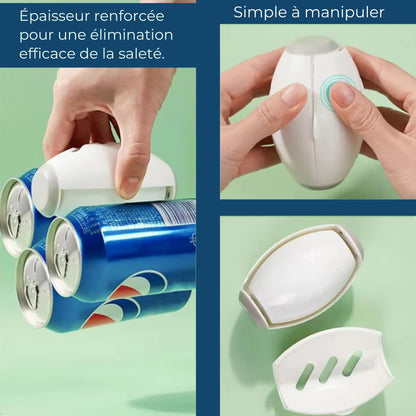 Épaisseur renforcée pour une élimination efficace de la saleté.

Simple à manipuler