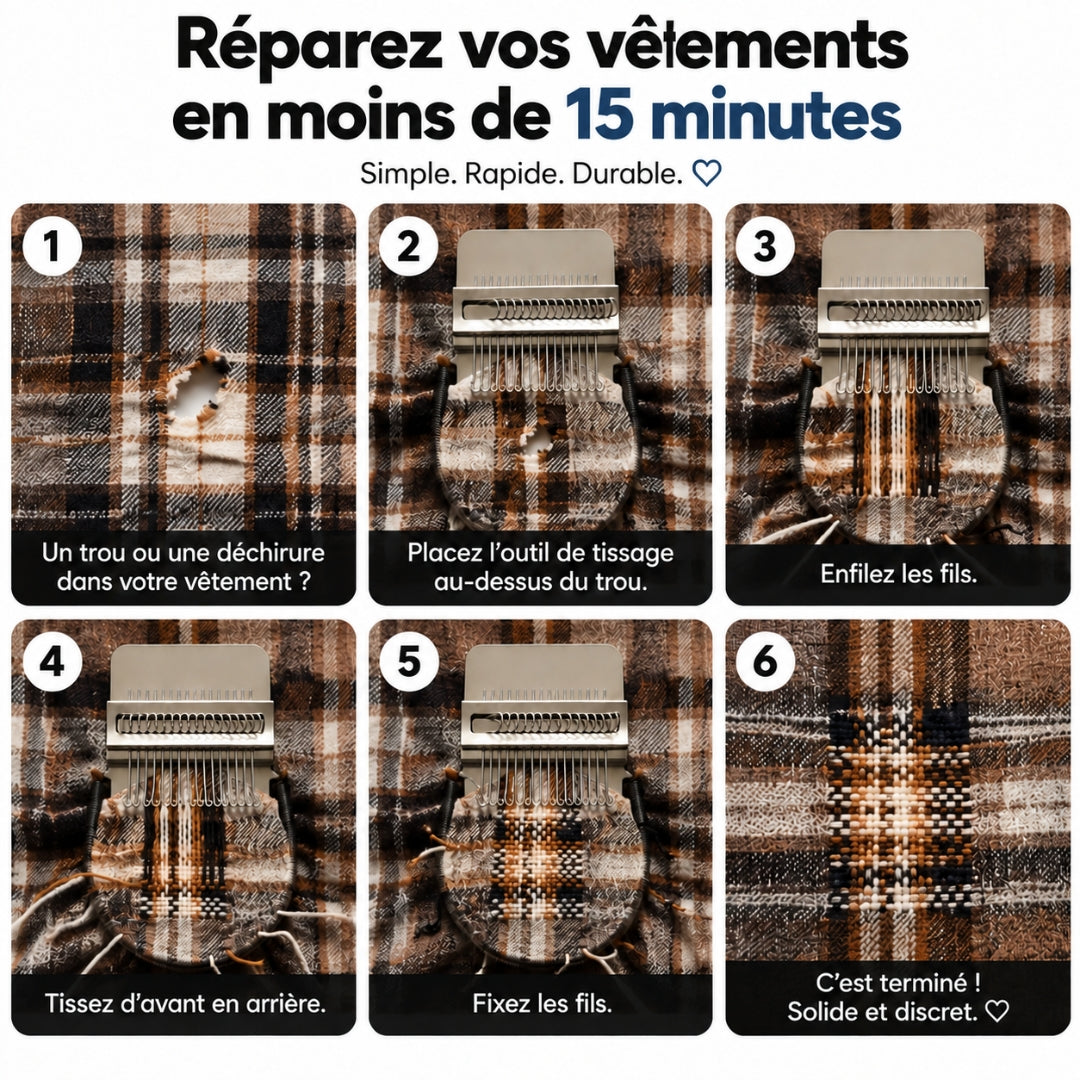 Réparez vos vêtements en moins de 15 minutes

Simple. Rapide. Durable. ♡

1

Un trou ou une déchirure dans votre vêtement ?

2

Placez l'outil de tissage au-dessus du trou.

3

Enfilez les fils.

4

Tissez d'avant en arrière.

5

Fixez les fils.

6

C'est terminé !
Solide et discret. ♡