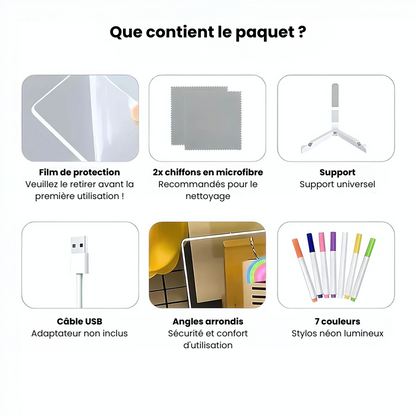 Que contient le paquet ?

Film de protection
Veuillez le retirer avant la première utilisation !

2x chiffons en microfibre
Recommandés pour le nettoyage

Support
Support universel

Câble USB
Adaptateur non inclus

Angles arrondis
Sécurité et confort d'utilisation

7 couleurs
Stylos néon lumineux