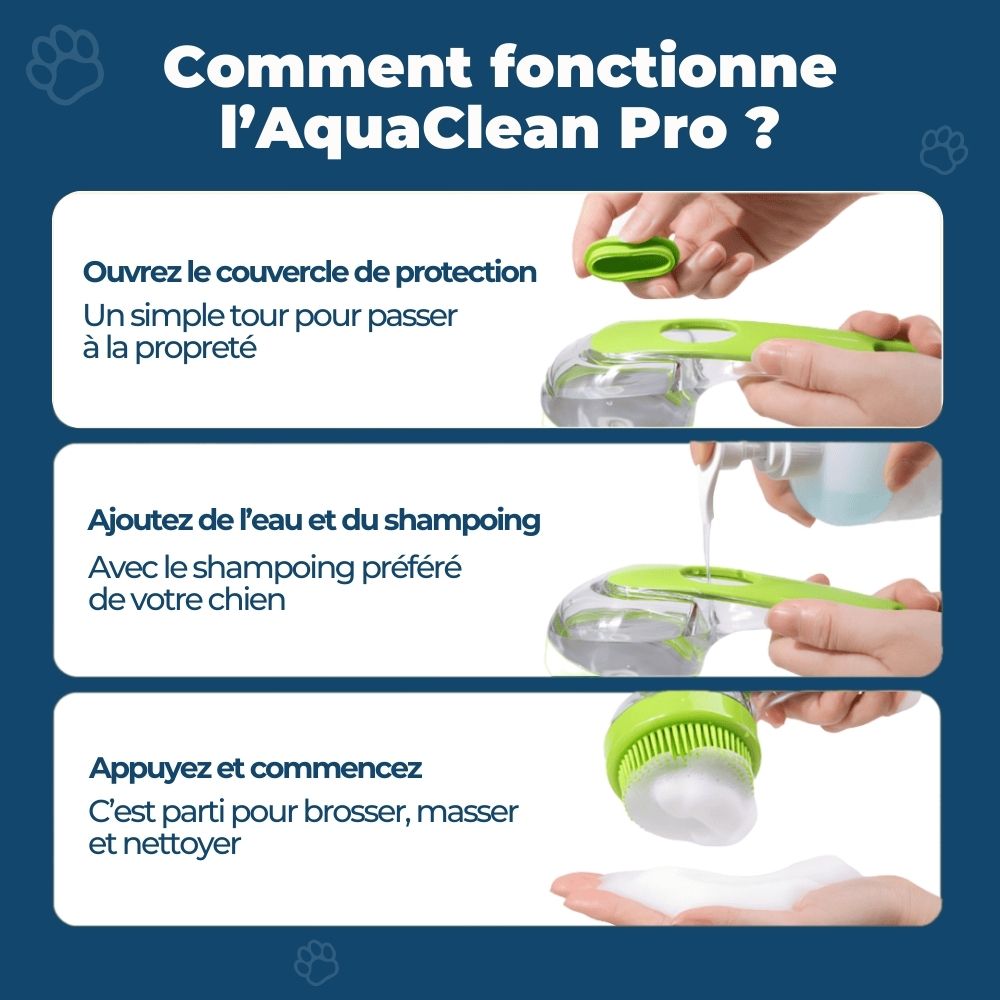 Comment fonctionne l'AquaClean Pro ?

Ouvrez le couvercle de protection
Un simple tour pour passer à la propreté

Ajoutez de l'eau et du shampoing
Avec le shampoing préféré de votre chien

Appuyez et commencez
C'est parti pour brosser, masser et nettoyer