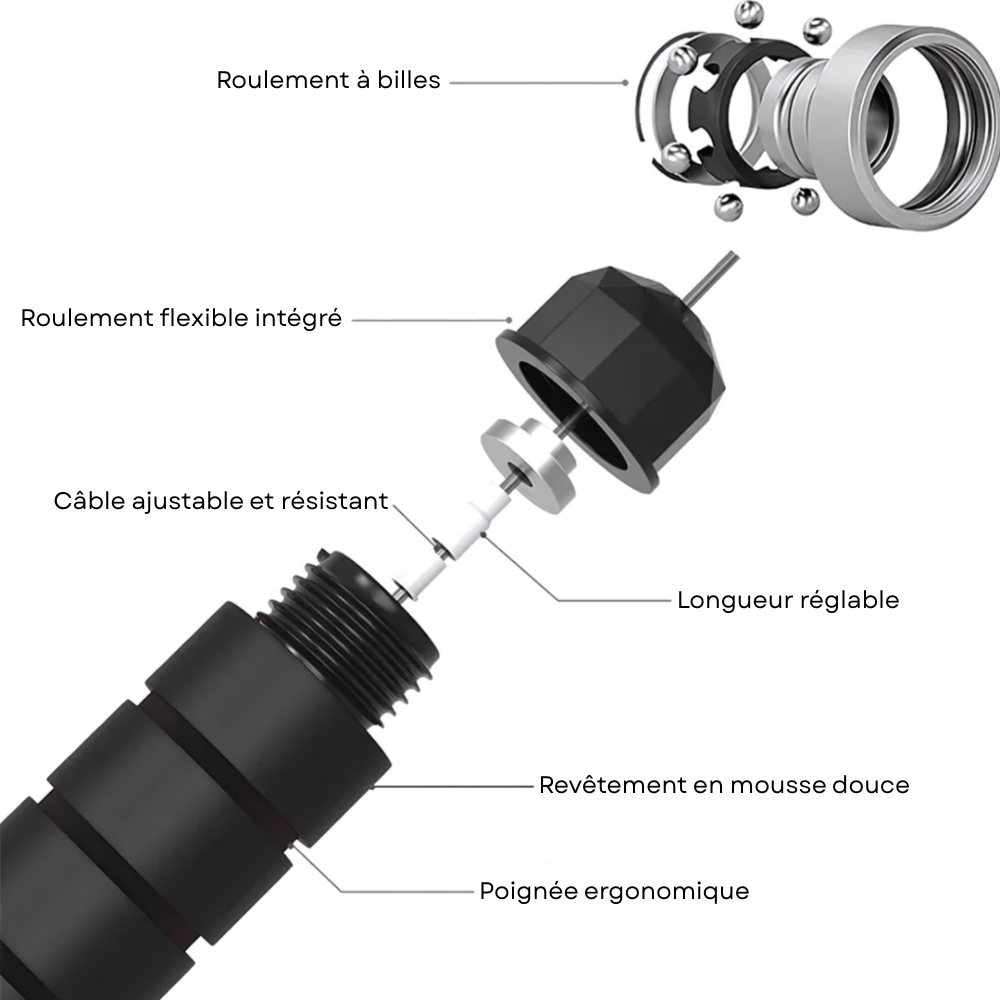 Roulement à billes

Roulement flexible intégré

Câble ajustable et résistant

Longueur réglable

Revêtement en mousse douce

Poignée ergonomique