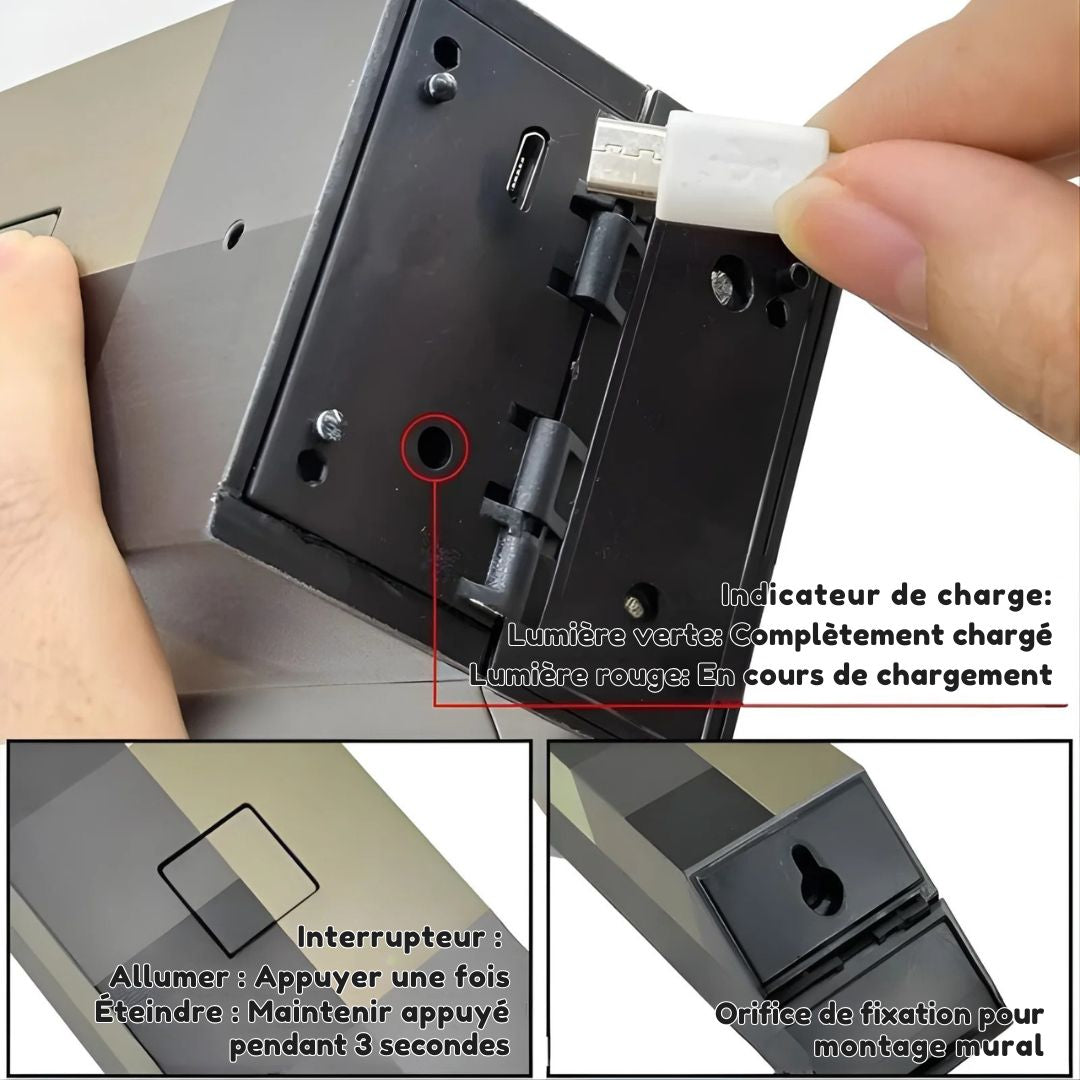 Indicateur de charge:
Lumière verte: Complètement chargé
Lumière rouge: En cours de chargement

Interrupteur :
Allumer : Appuyer une fois
Éteindre : Maintenir appuyé pendant 3 secondes

Orifice de fixation pour montage mural