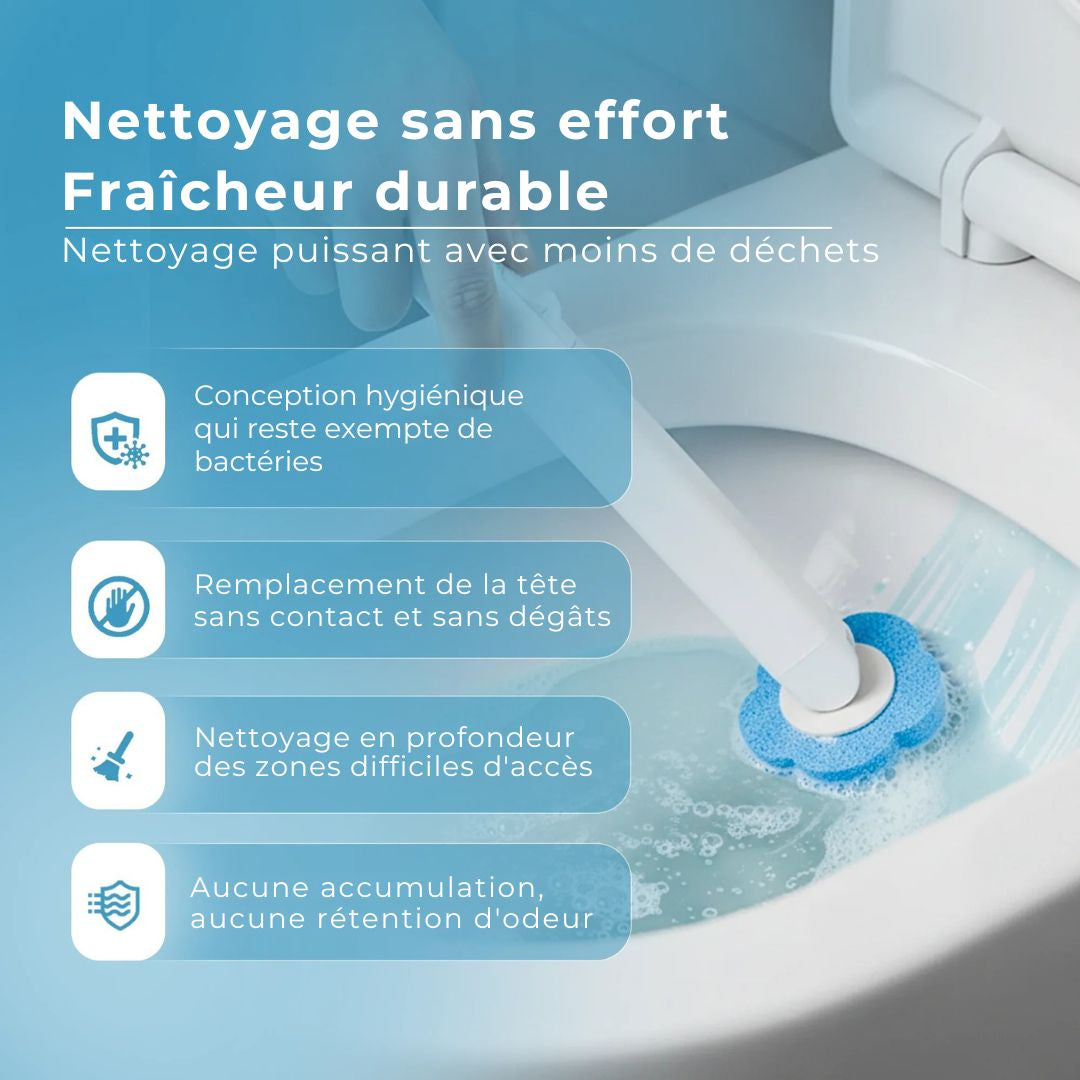 Nettoyage sans effort
Fraîcheur durable

Nettoyage puissant avec moins de déchets

Conception hygiénique qui reste exempte de bactéries

Remplacement de la tête sans contact et sans dégâts

Nettoyage en profondeur des zones difficiles d'accès

Aucune accumulation, aucune rétention d'odeur