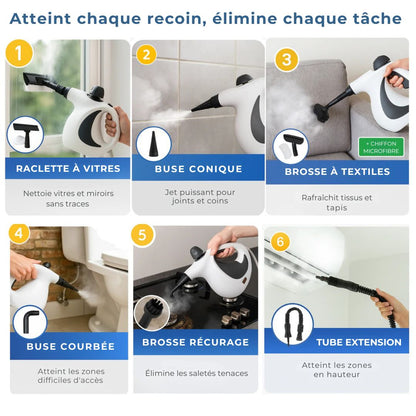 Atteint chaque recoin, élimine chaque tâche

1

RACLETTE À VITRES

Nettoie vitres et miroirs sans traces

2

BUSE CONIQUE

Jet puissant pour joints et coins

3

+ CHIFFON MICROFIBRE

BROSSE À TEXTILES

Rafraîchit tissus et tapis

4

BUSE COURBÉE

Atteint les zones difficiles d'accès

5

BROSSE RÉCURAGE

Élimine les saletés tenaces

6

TUBE EXTENSION

Atteint les zones en hauteur