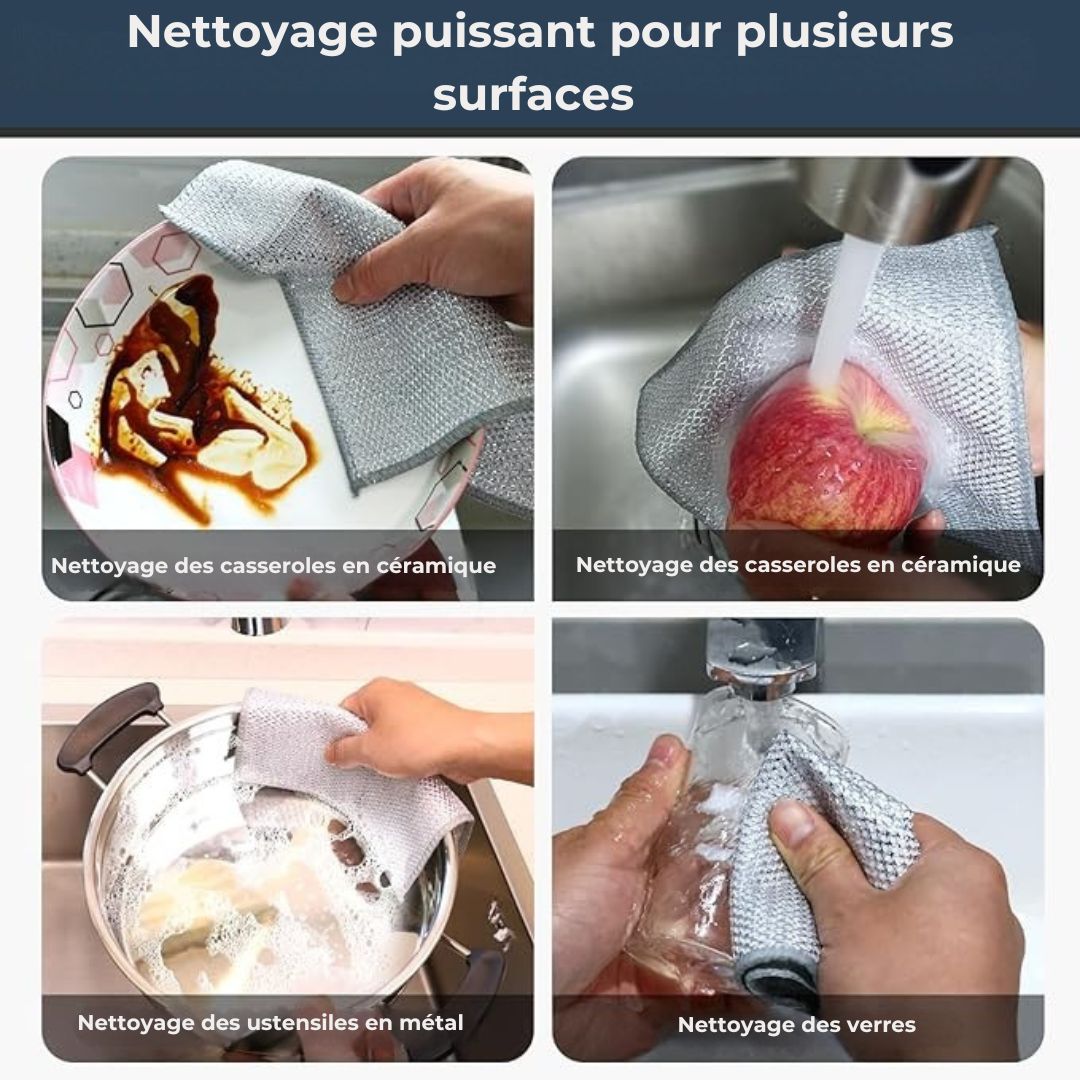 Nettoyage puissant pour plusieurs surfaces

Nettoyage des casseroles en céramique

Nettoyage des casseroles en céramique

Nettoyage des ustensiles en métal

Nettoyage des verres