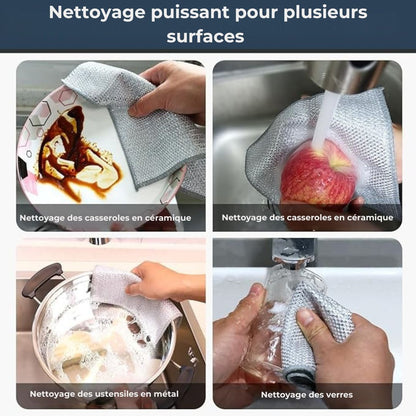 Nettoyage puissant pour plusieurs surfaces

Nettoyage des casseroles en céramique

Nettoyage des casseroles en céramique

Nettoyage des ustensiles en métal

Nettoyage des verres