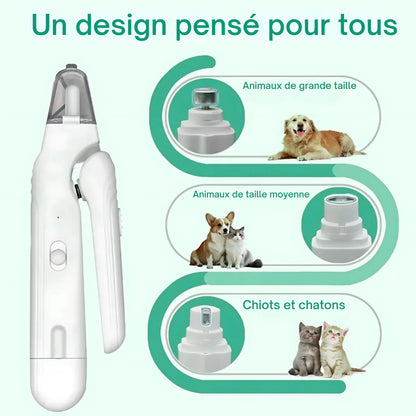 Un design pensé pour tous

Animaux de grande taille

Animaux de taille moyenne

Chiots et chatons