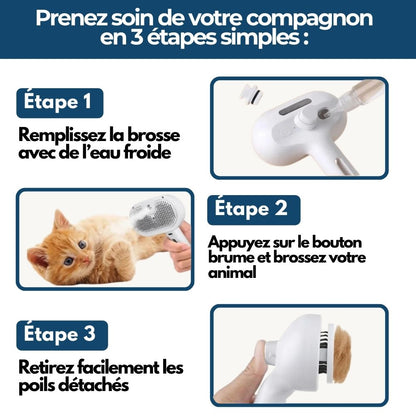 Prenez soin de votre compagnon en 3 étapes simples :

Étape 1

Remplissez la brosse avec de l'eau froide

Étape 2

Appuyez sur le bouton brume et brossez votre animal

Étape 3

Retirez facilement les poils détachés