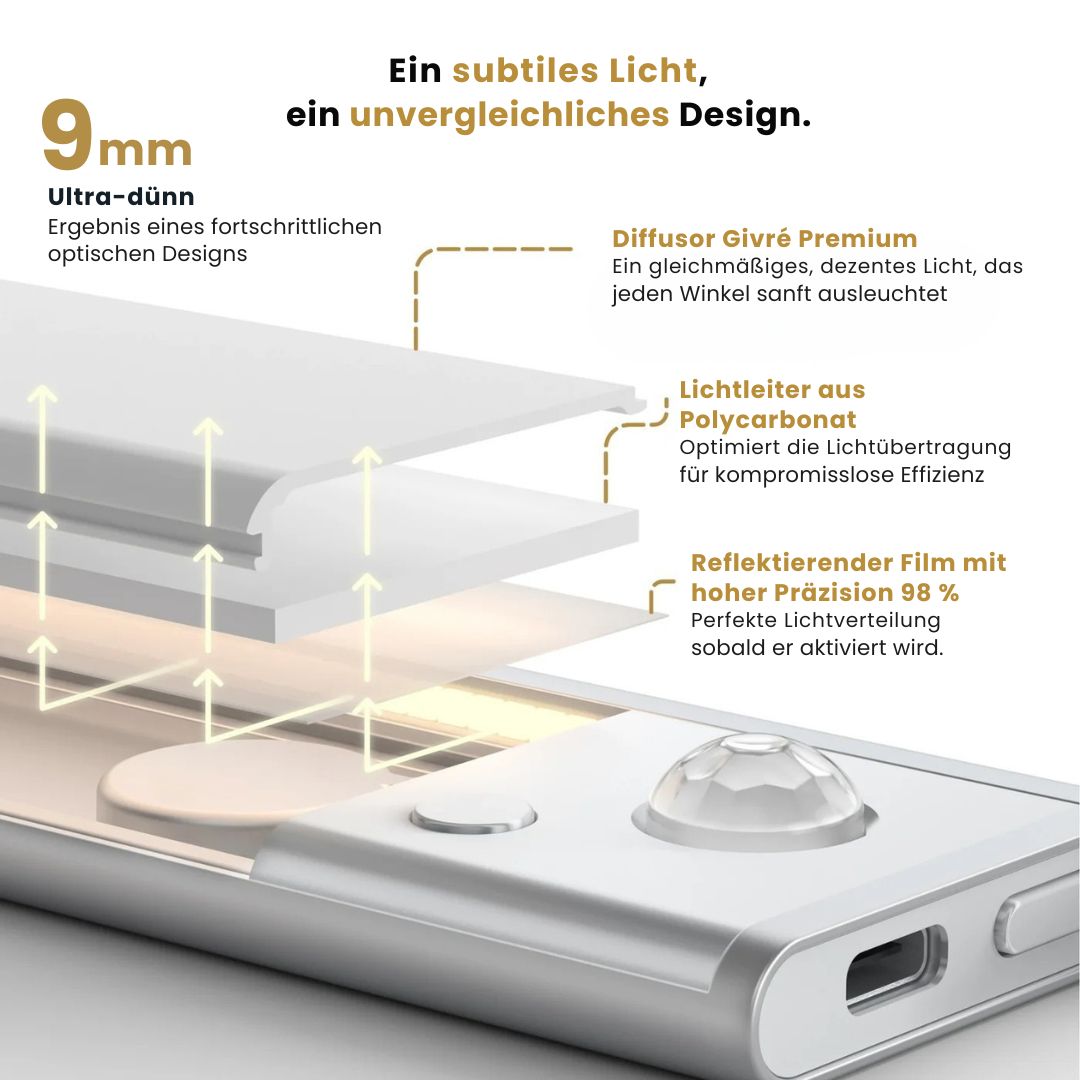 Ein subtiles Licht,
ein unvergleichliches Design.

9mm
Ultra-dünn
Ergebnis eines fortschrittlichen optischen Designs

Diffusor Givré Premium
Ein gleichmäßiges, dezentes Licht, das jeden Winkel sanft ausleuchtet

Lichtleiter aus Polycarbonat
Optimiert die Lichtübertragung für kompromisslose Effizienz

Reflektierender Film mit hoher Präzision 98 %
Perfekte Lichtverteilung sobald er aktiviert wird.