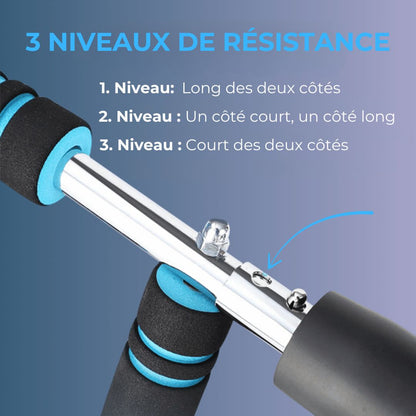 3 NIVEAUX DE RÉSISTANCE

1. Niveau: Long des deux côtés

2. Niveau : Un côté court, un côté long

3. Niveau : Court des deux côtés