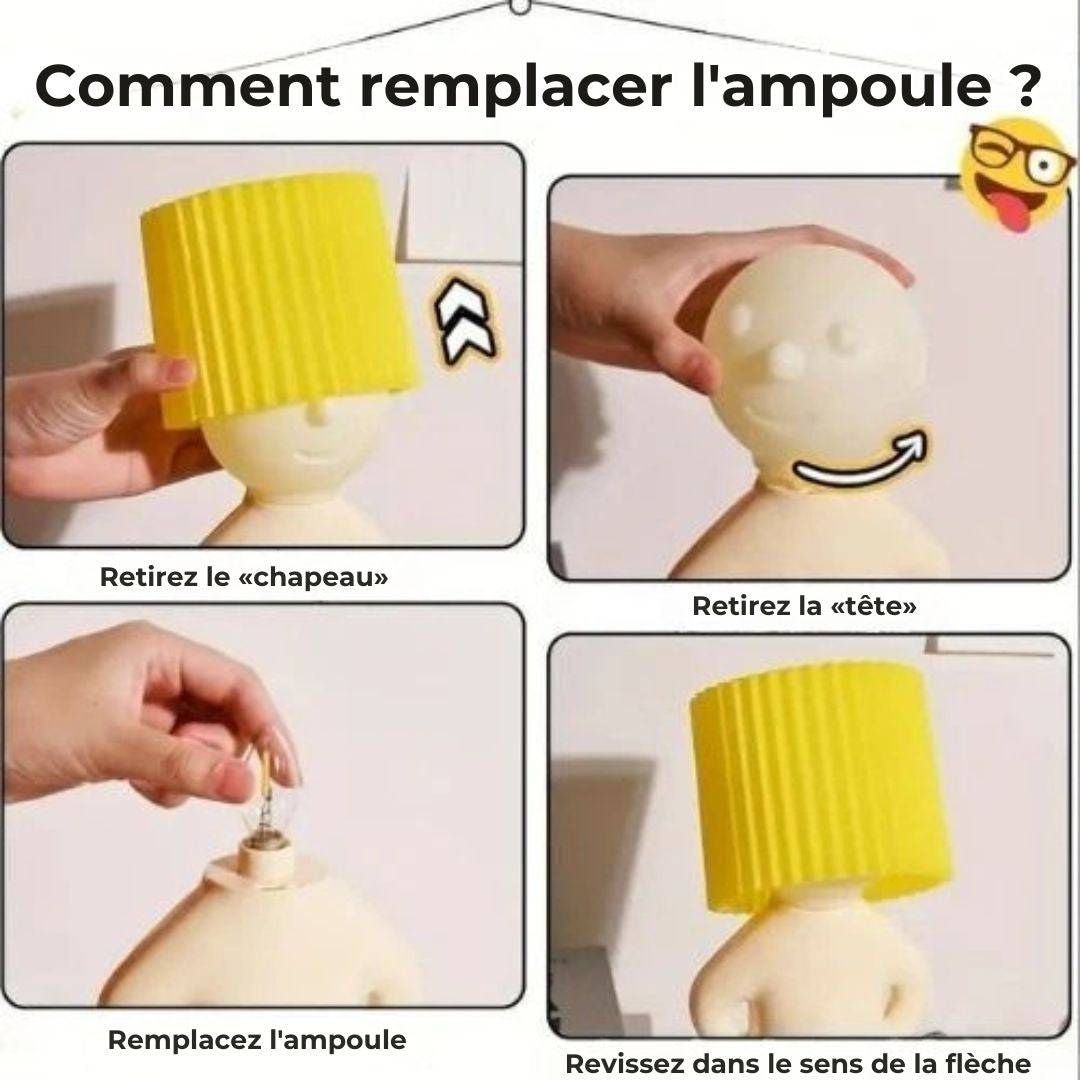 Comment remplacer l'ampoule ?

Retirez le «chapeau»

Retirez la «tête»

Remplacez l'ampoule

Revissez dans le sens de la flèche