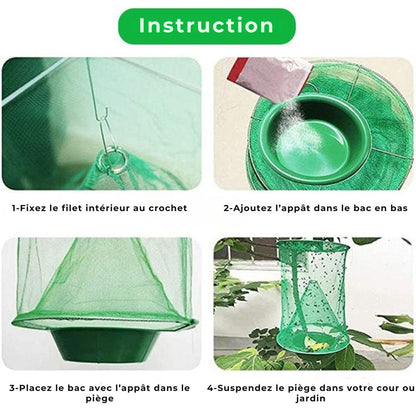 Instruction

1-Fixez le filet intérieur au crochet

2-Ajoutez l'appât dans le bac en bas

3-Placez le bac avec l'appât dans le piège

4-Suspendez le piège dans votre cour ou jardin